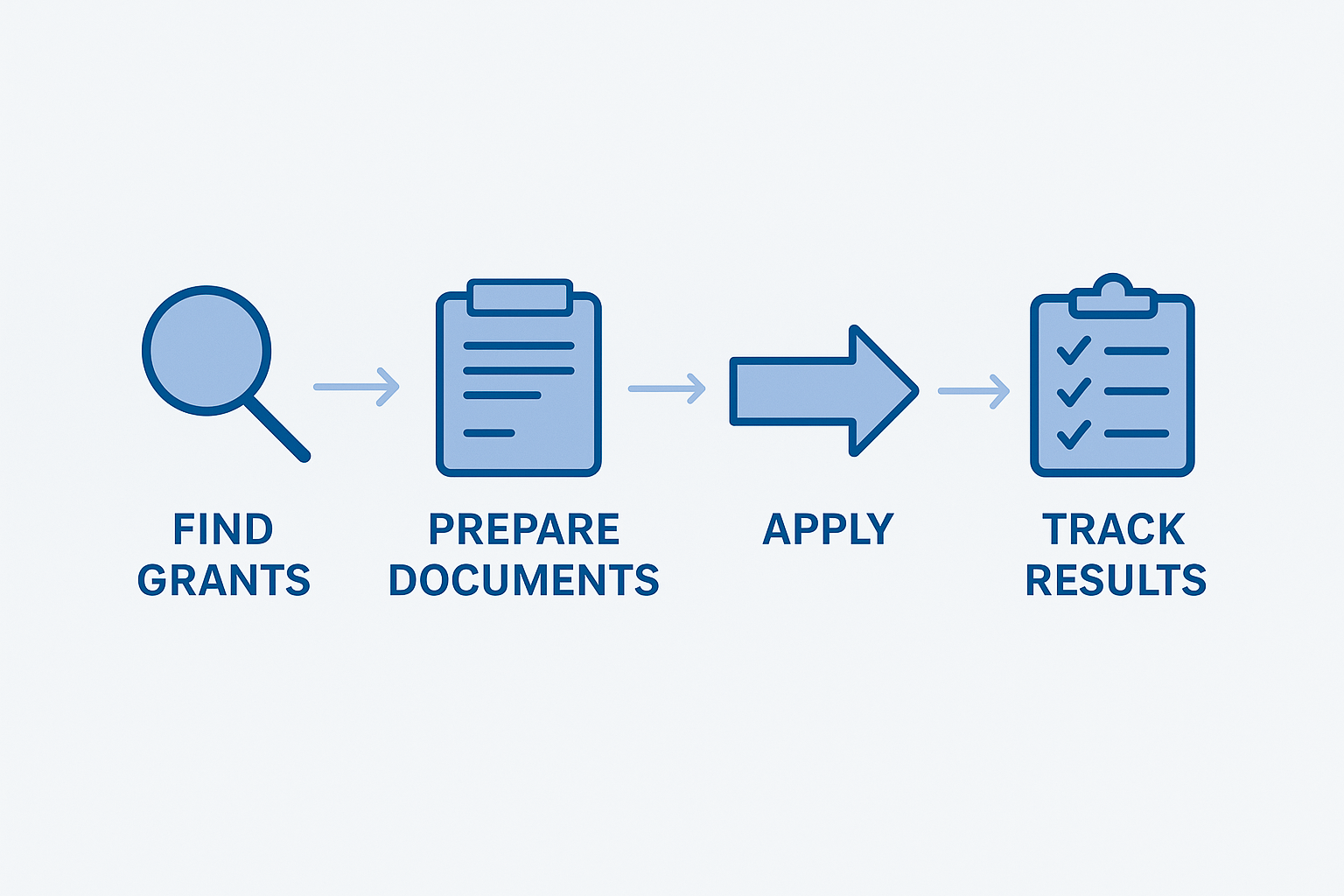 FIND GRANTS

PREPARE DOCUMENTS

APPLY

TRACK RESULTS